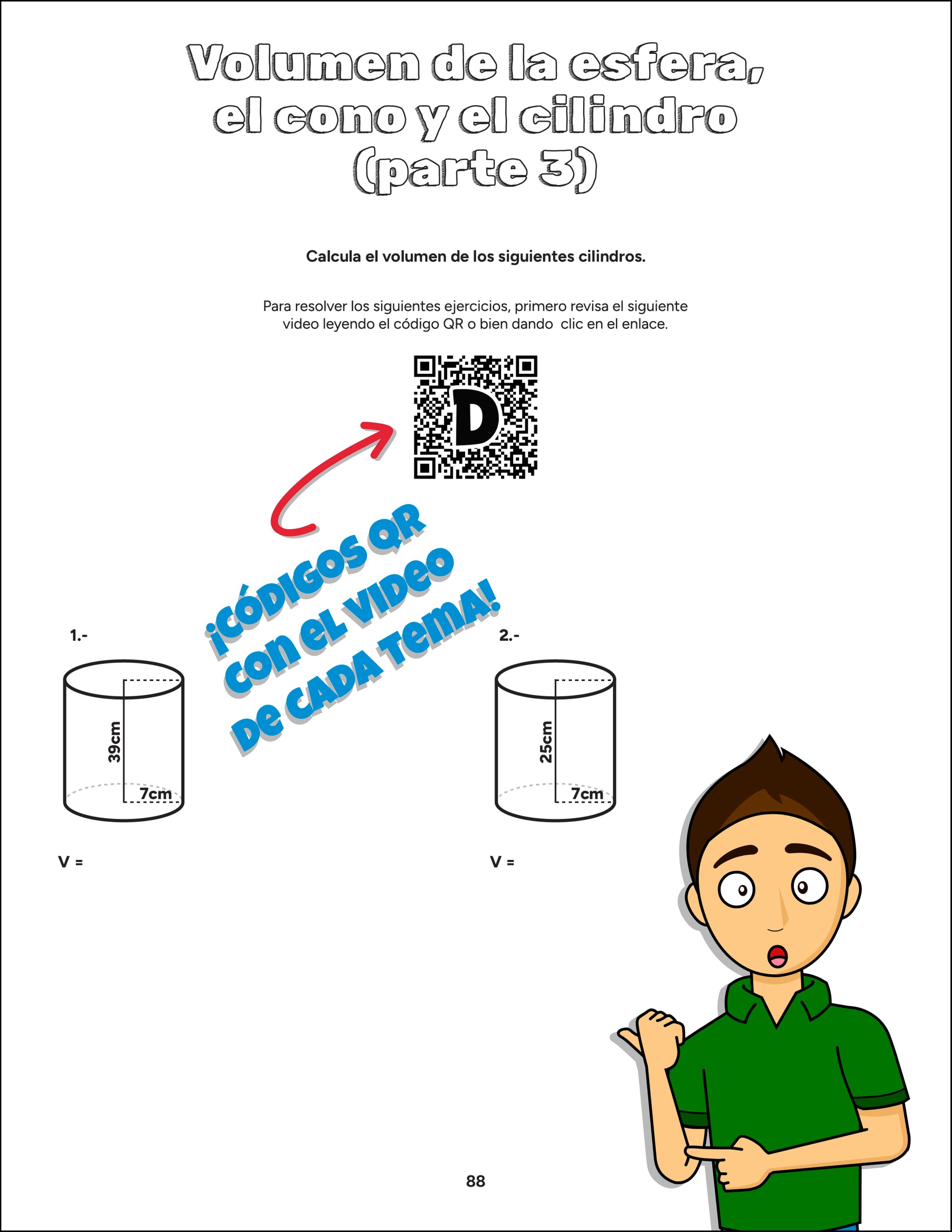 Volumen de la esfera, el cono y el cilindro (parte 3)

Calcula el volumen de los siguientes cilindros.

Para resolver los siguientes ejercicios, primero revisa el siguiente video leyendo el código QR o bien dando clic en el enlace.

D

¡CÓDIGOS QR CON EL VIDEO DE CADA TEMA!

1.-

39cm

7cm

V =

2.-

25cm

7cm

V =

88